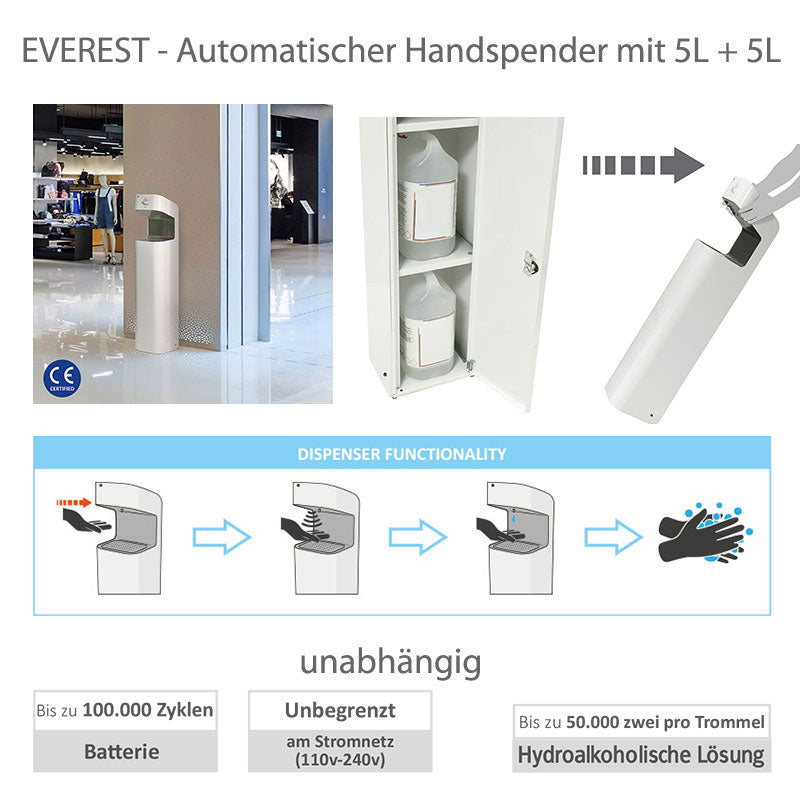 EVEREST - Automatischer Handspender mit 5L + 5L

CE CERTIFIED

DISPENSER FUNCTIONALITY

unabhängig

Bis zu 100.000 Zyklen

Batterie

Unbegrenzt

am Stromnetz (110v-240v)

Bis zu 50.000 zwei pro Trommel

Hydroalkoholische Lösung